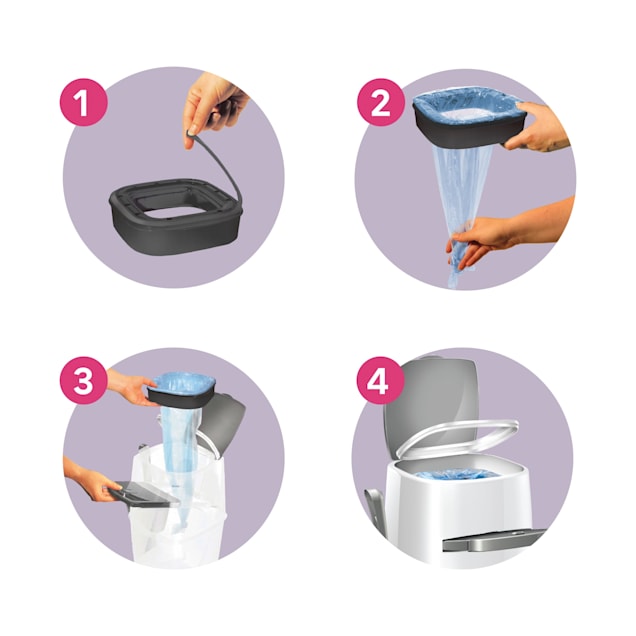 1

2

3

4